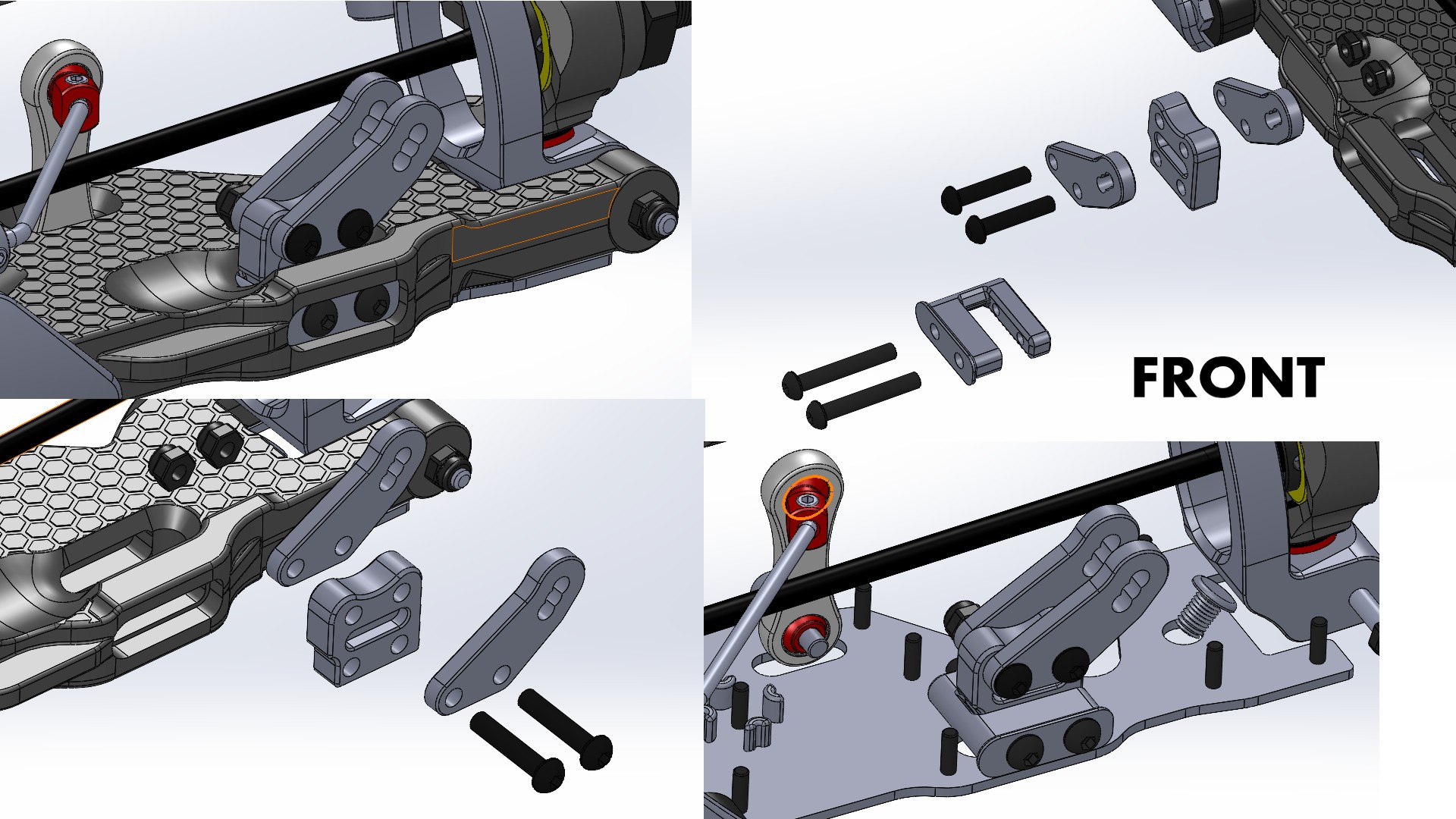 FRONT